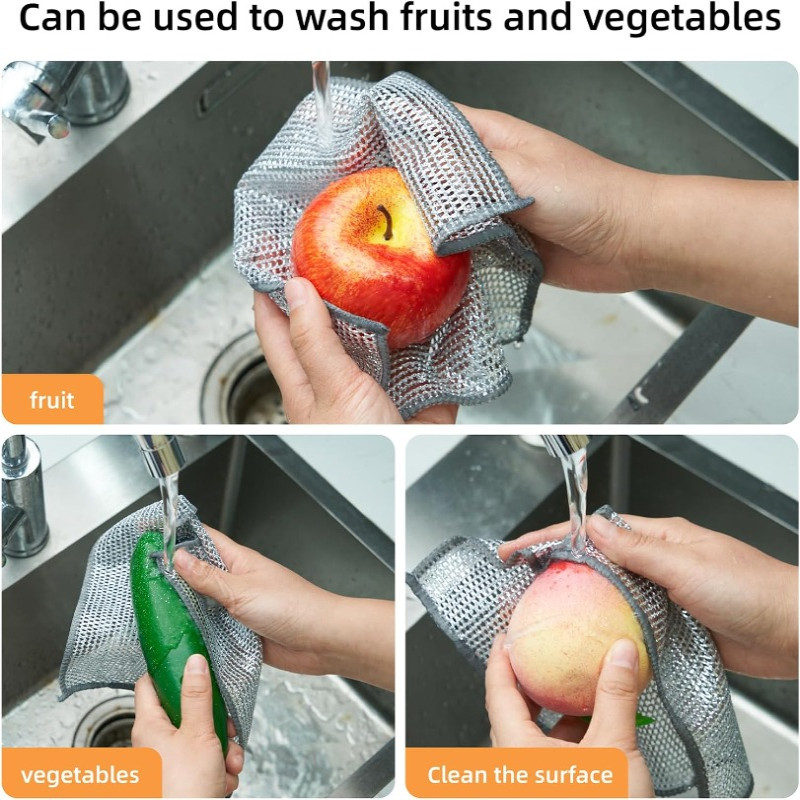 Can be used to wash fruits and vegetables

fruit

vegetables

Clean the surface