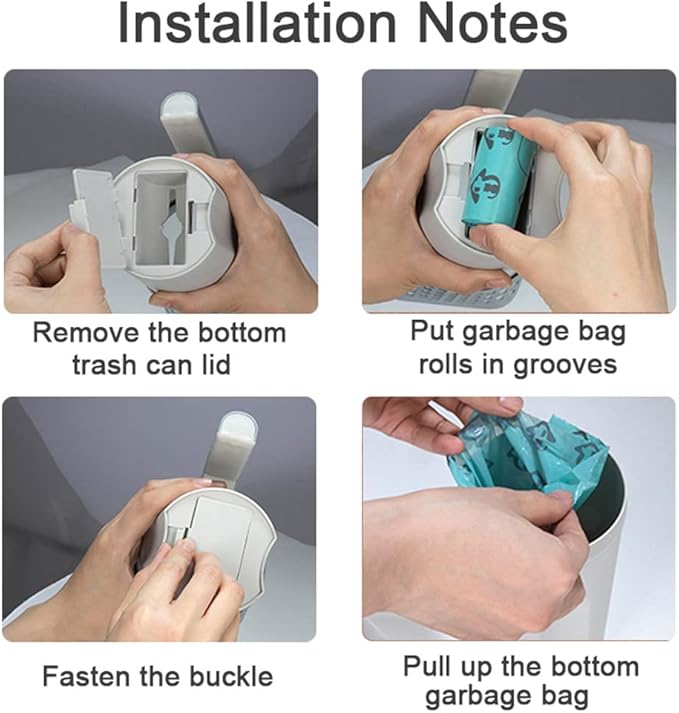 Installation Notes

Remove the bottom trash can lid

Put garbage bag rolls in grooves

Fasten the buckle

Pull up the bottom garbage bag