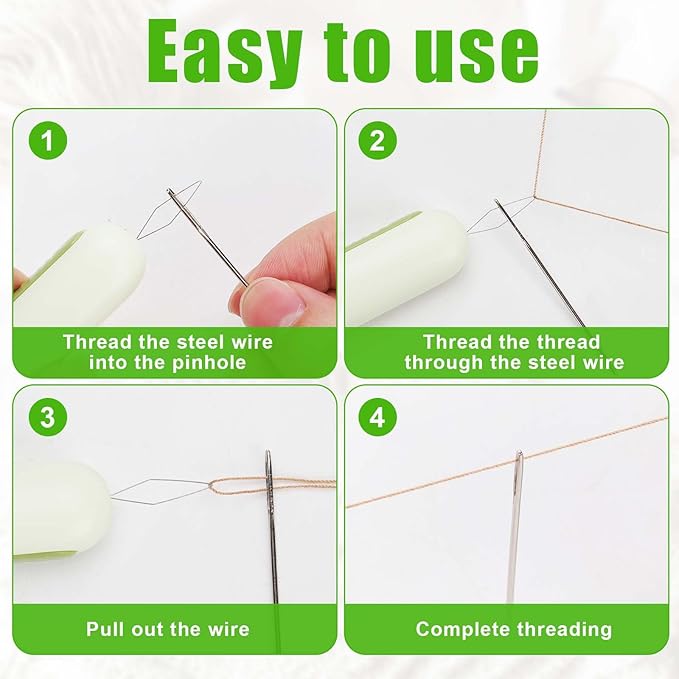 Easy to use

1
Thread the steel wire into the pinhole

2
Thread the thread through the steel wire

3
Pull out the wire

4
Complete threading